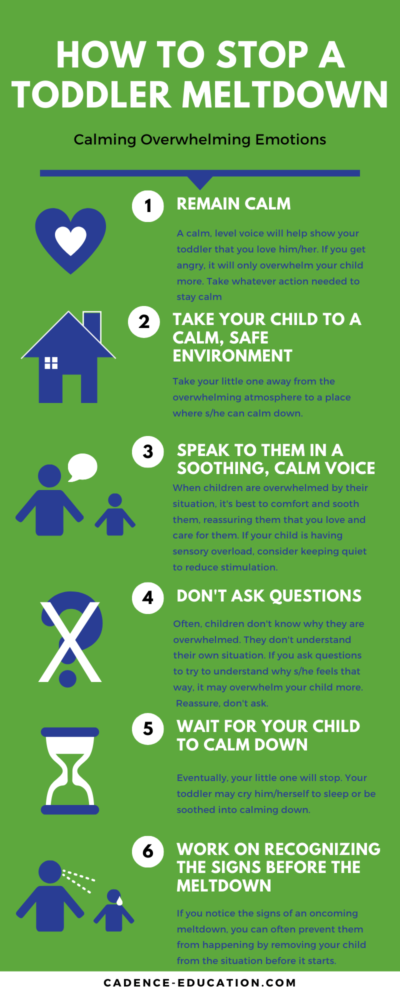 HOW TO STOP A TODDLER MELTDOWN

Calming Overwhelming Emotions

1 REMAIN CALM

A calm, level voice will help show your toddler that you love him/her. If you get angry, it will only overwhelm your child more. Take whatever action needed to stay calm

2 TAKE YOUR CHILD TO A CALM, SAFE ENVIRONMENT

Take your little one away from the overwhelming atmosphere to a place where s/he can calm down.

3 SPEAK TO THEM IN A SOOTHING, CALM VOICE

When children are overwhelmed by their situation, it's best to comfort and sooth them, reassuring them that you love and care for them. If your child is having sensory overload, consider keeping quiet to reduce stimulation.

4 DON'T ASK QUESTIONS

Often, children don't know why they are overwhelmed. They don't understand their own situation. If you ask questions to try to understand why s/he feels that way, it may overwhelm your child more. Reassure, don't ask.

5 WAIT FOR YOUR CHILD TO CALM DOWN

Eventually, your little one will stop. Your toddler may cry him/herself to sleep or be soothed into calming down.

6 WORK ON RECOGNIZING THE SIGNS BEFORE THE MELTDOWN

If you notice the signs of an oncoming meltdown, you can often prevent them from happening by removing your child from the situation before it starts.

CADENCE-EDUCATION.COM