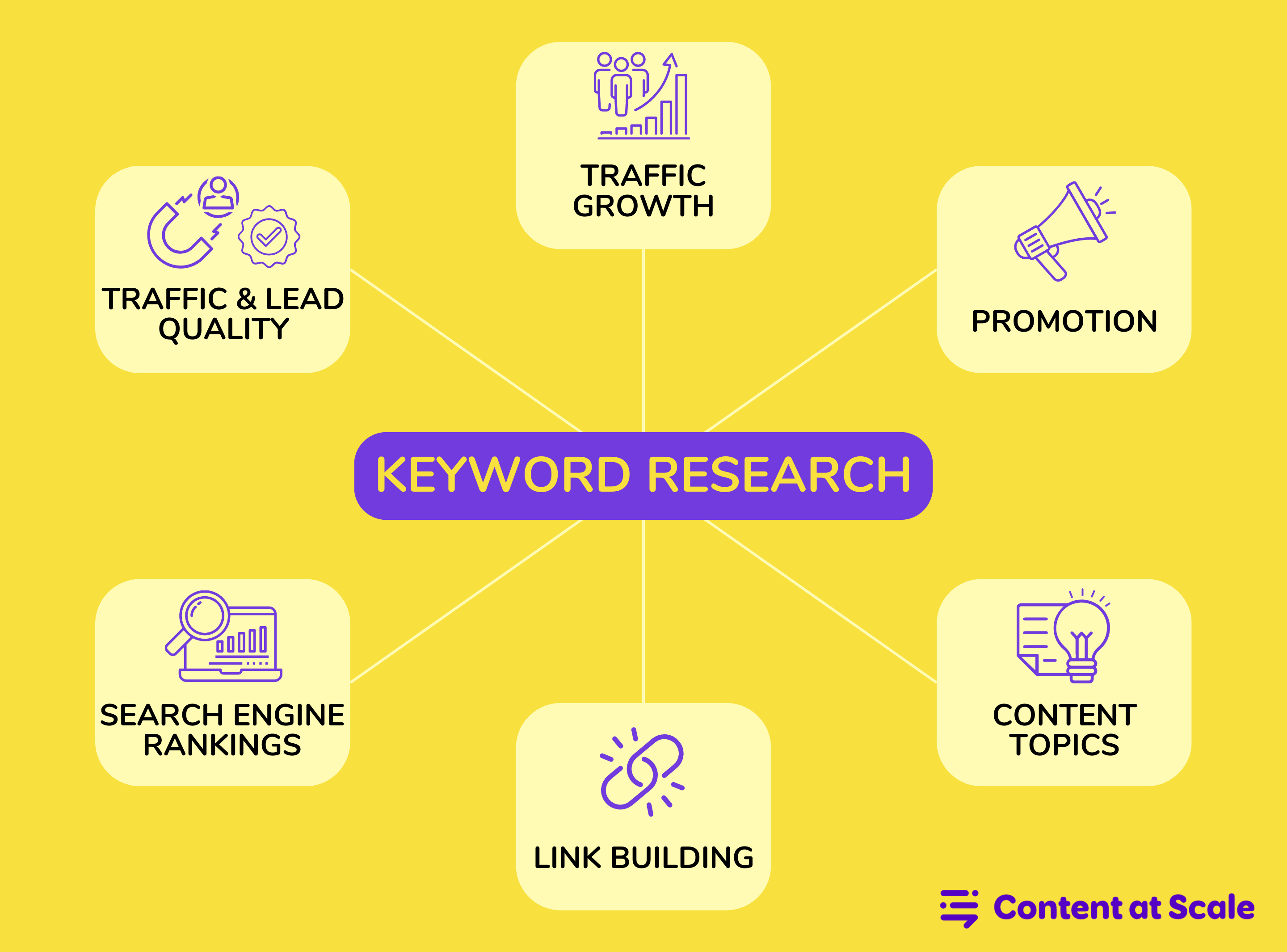 TRAFFIC GROWTH

TRAFFIC & LEAD QUALITY

PROMOTION

KEYWORD RESEARCH

SEARCH ENGINE RANKINGS

CONTENT TOPICS

LINK BUILDING

Content at Scale