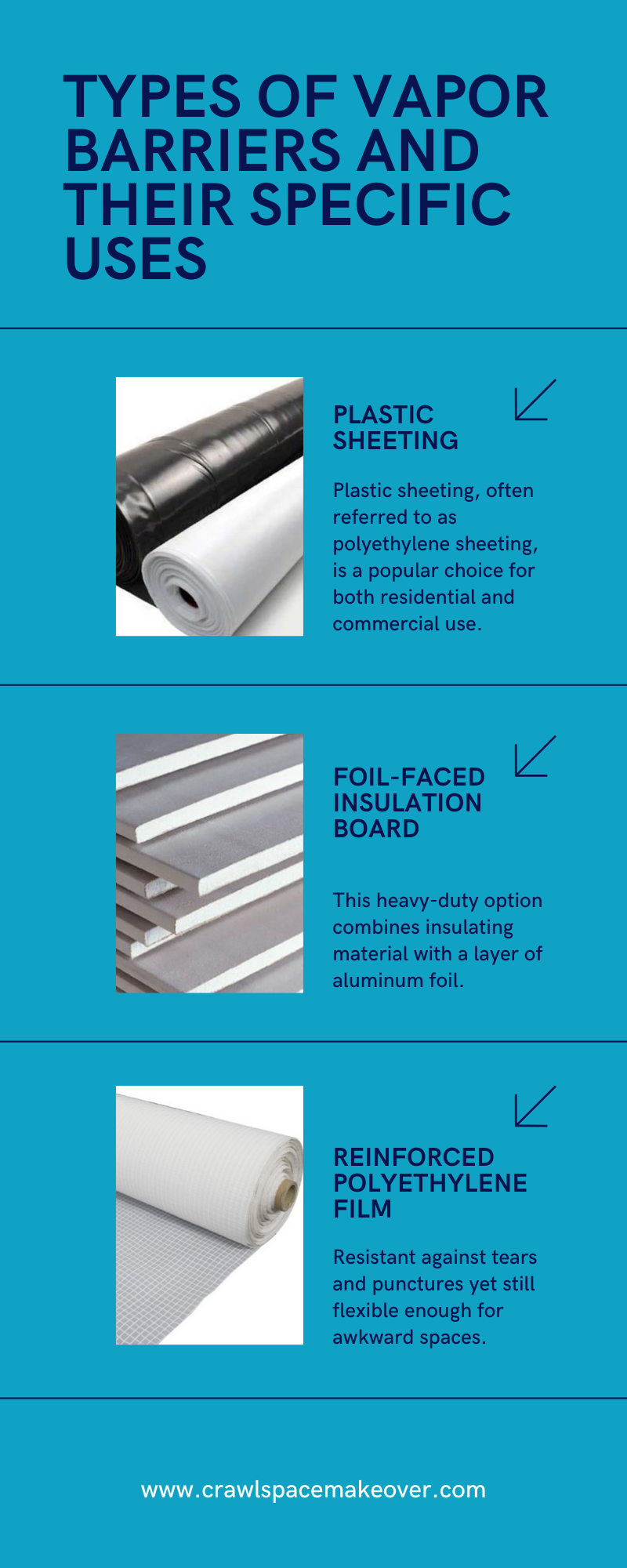 TYPES OF VAPOR BARRIERS AND THEIR SPECIFIC USES

PLASTIC SHEETING

Plastic sheeting, often referred to as polyethylene sheeting, is a popular choice for both residential and commercial use.

FOIL-FACED INSULATION BOARD

This heavy-duty option combines insulating material with a layer of aluminum foil.

REINFORCED POLYETHYLENE FILM

Resistant against tears and punctures yet still flexible enough for awkward spaces.

www.crawlspacemakeover.com